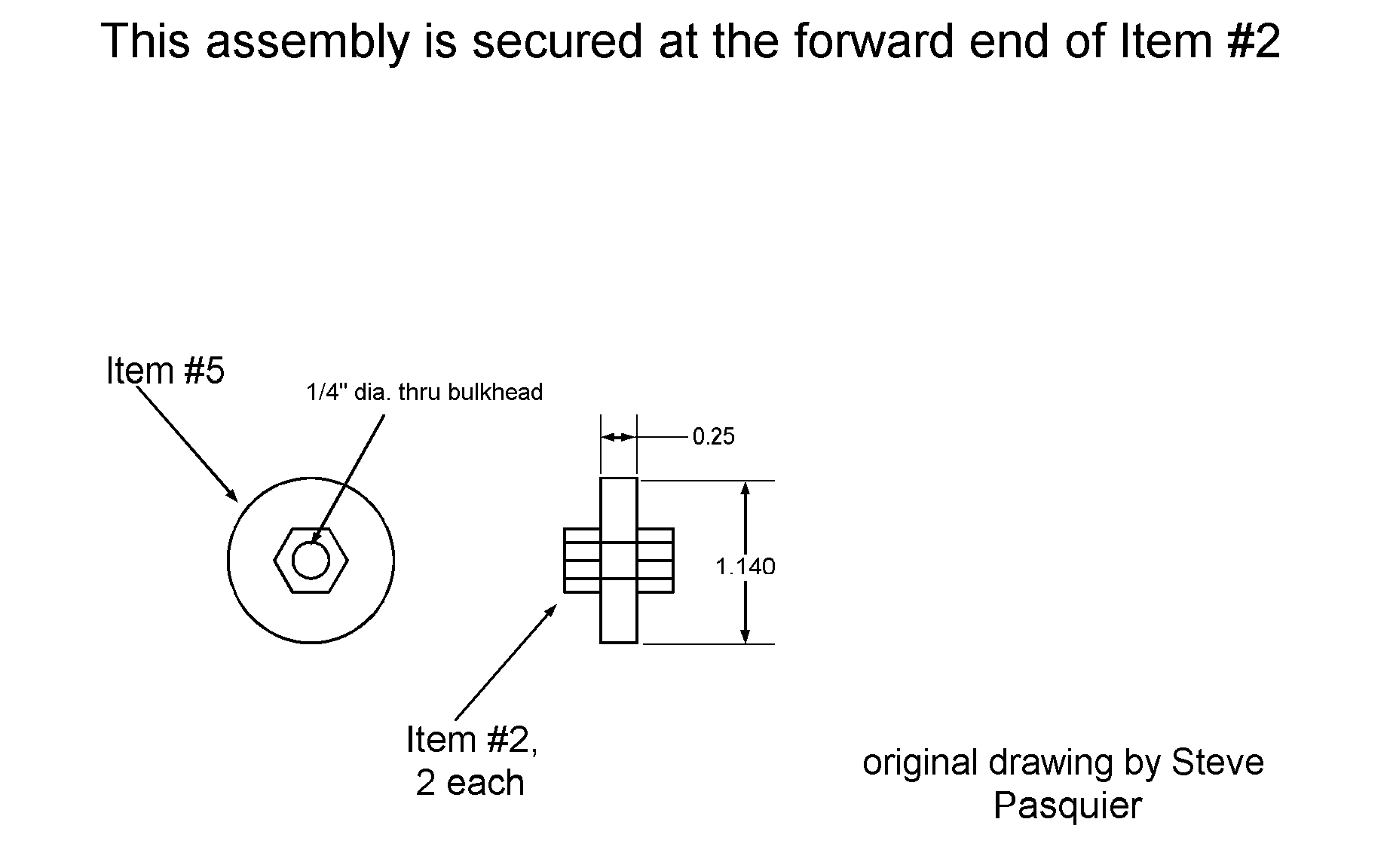 This assembly is secured at the forward end of Item #2

Item #5

1/4" dia. thru bulkhead

0.25

1.140

Item #2,
2 each

original drawing by Steve Pasquier